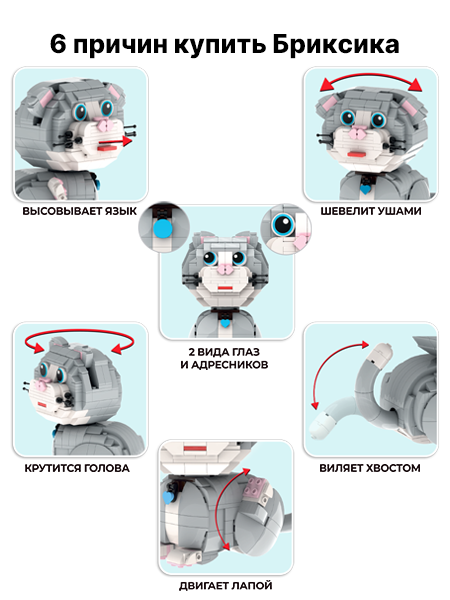 6 причин купить Бриксика

ВЫСОВЫВАЕТ ЯЗЫК

ШЕВЕЛИТ УШАМИ

2 ВИДА ГЛАЗ И АДРЕСНИКОВ

КРУТИТСЯ ГОЛОВА

ВИЛЯЕТ ХВОСТОМ

ДВИГАЕТ ЛАПОЙ